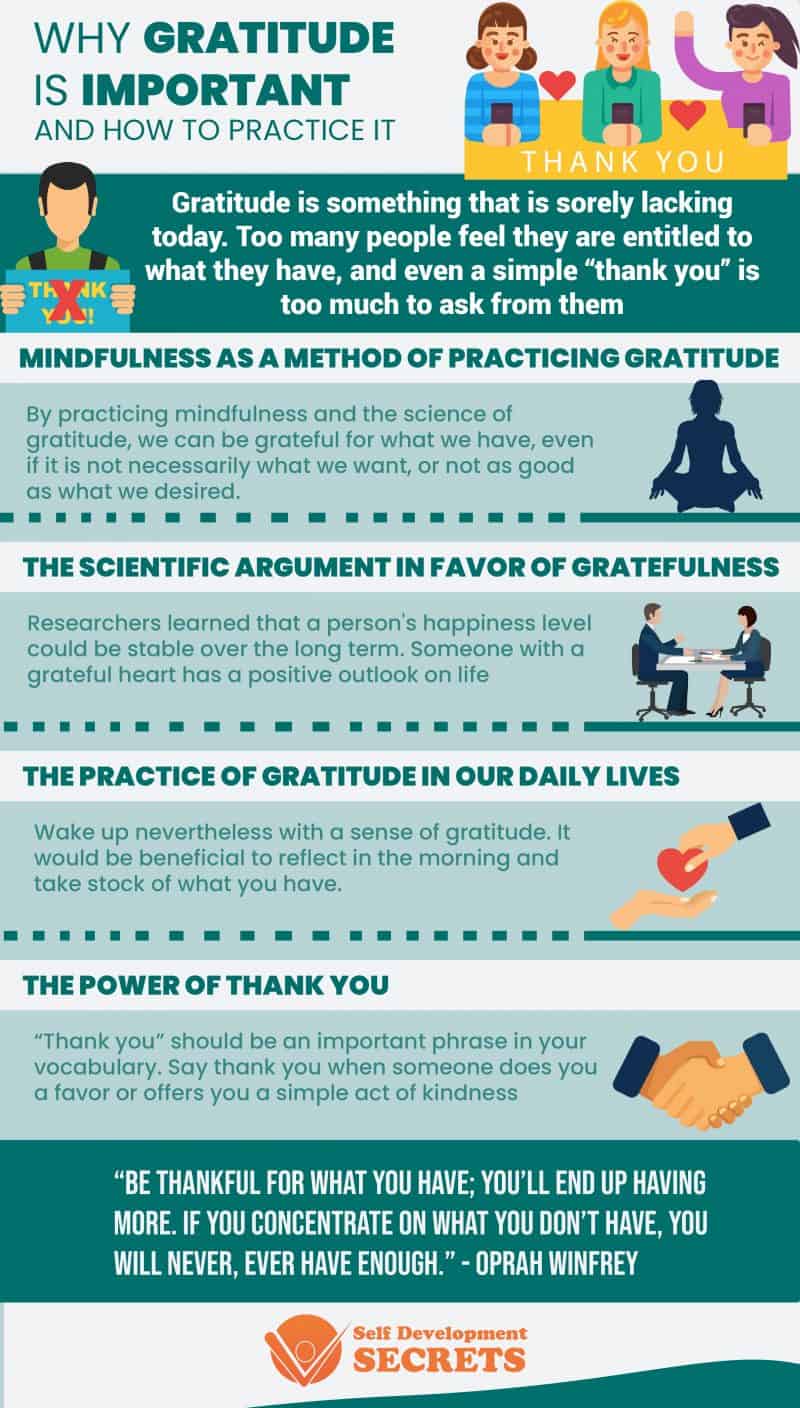 WHY GRATITUDE IS IMPORTANT
AND HOW TO PRACTICE IT

THANK YOU

THANK YOU!

Gratitude is something that is sorely lacking today. Too many people feel they are entitled to what they have, and even a simple "thank you" is too much to ask from them

MINDFULNESS AS A METHOD OF PRACTICING GRATITUDE

By practicing mindfulness and the science of gratitude, we can be grateful for what we have, even if it is not necessarily what we want, or not as good as what we desired.

THE SCIENTIFIC ARGUMENT IN FAVOR OF GRATEFULNESS

Researchers learned that a person's happiness level could be stable over the long term. Someone with a grateful heart has a positive outlook on life

THE PRACTICE OF GRATITUDE IN OUR DAILY LIVES

Wake up nevertheless with a sense of gratitude. It would be beneficial to reflect in the morning and take stock of what you have.

THE POWER OF THANK YOU

"Thank you" should be an important phrase in your vocabulary. Say thank you when someone does you a favor or offers you a simple act of kindness

"BE THANKFUL FOR WHAT YOU HAVE; YOU'LL END UP HAVING MORE. IF YOU CONCENTRATE ON WHAT YOU DON'T HAVE, YOU WILL NEVER, EVER HAVE ENOUGH." - OPRAH WINFREY

Self Development SECRETS